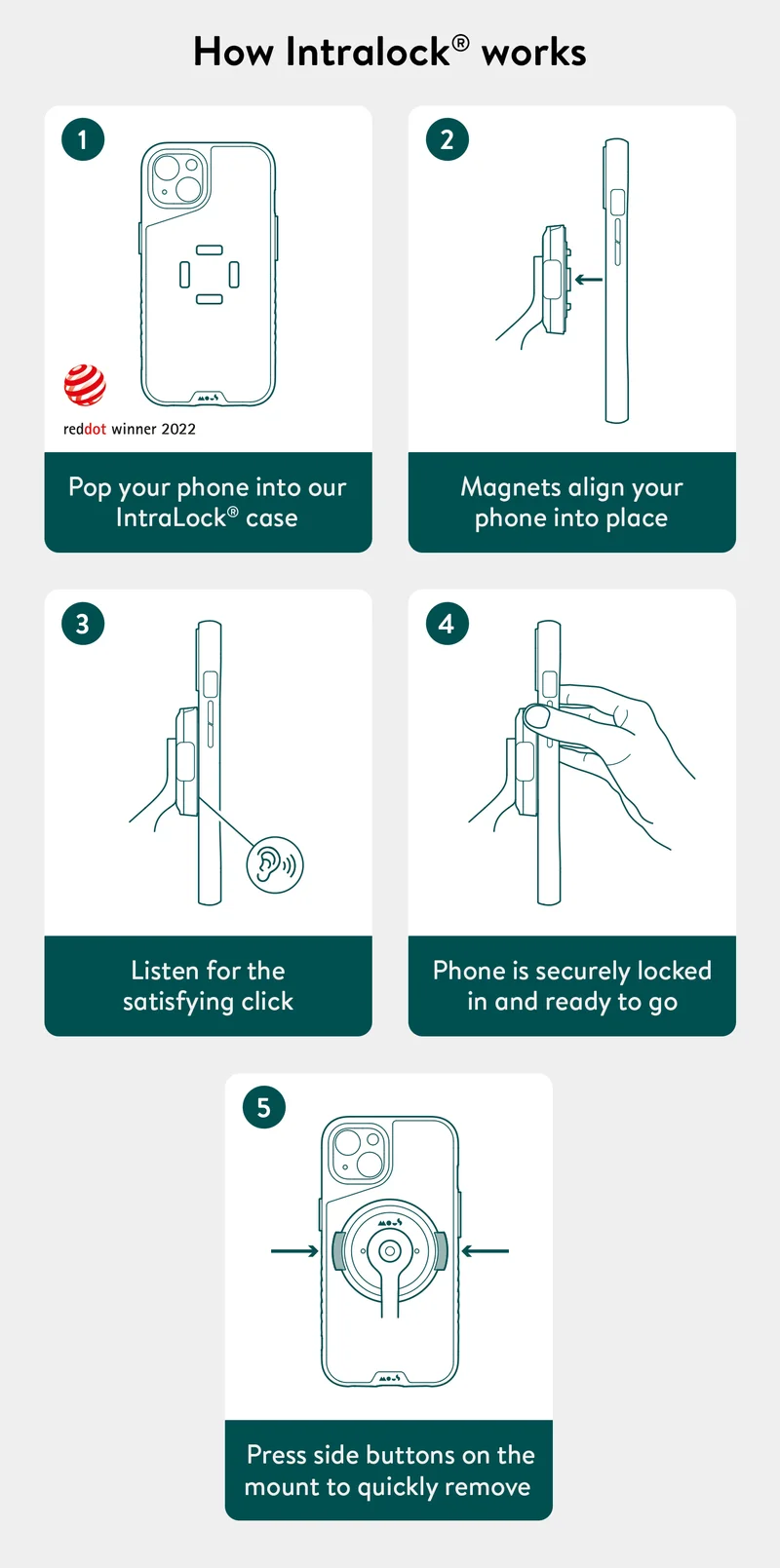 How Intralock® works

1

reddot winner 2022

Pop your phone into our IntraLock® case

2

Magnets align your phone into place

3

Listen for the satisfying click

4

Phone is securely locked in and ready to go

5

Press side buttons on the mount to quickly remove