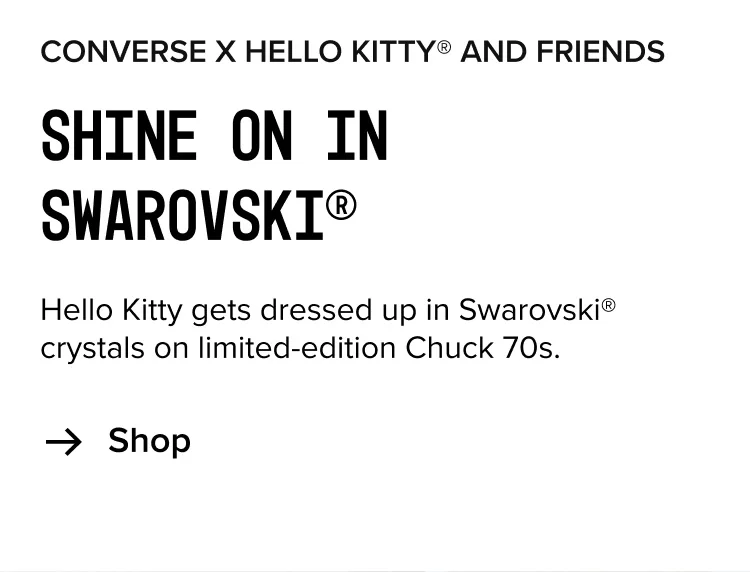 CONVERSE X HELLO KITTY® AND FRIENDS

SHINE ON IN SWAROVSKI®

Hello Kitty gets dressed up in Swarovski® crystals on limited-edition Chuck 70s.

→ Shop