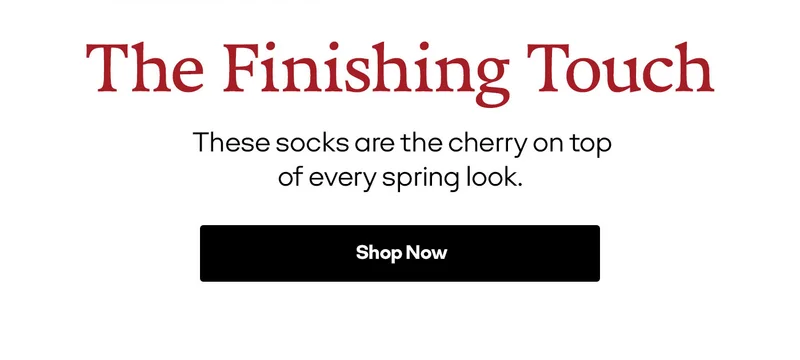 The Finishing Touch

These socks are the cherry on top of every spring look.

Shop Now