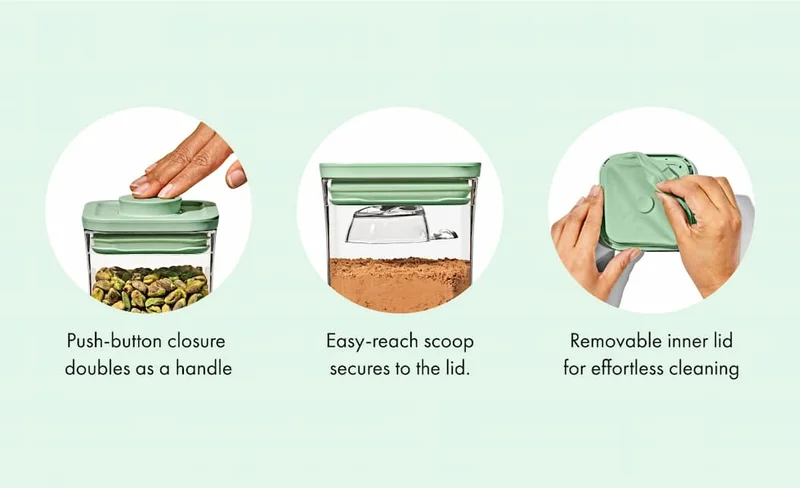 Push-button closure doubles as a handle

Easy-reach scoop secures to the lid.

Removable inner lid for effortless cleaning