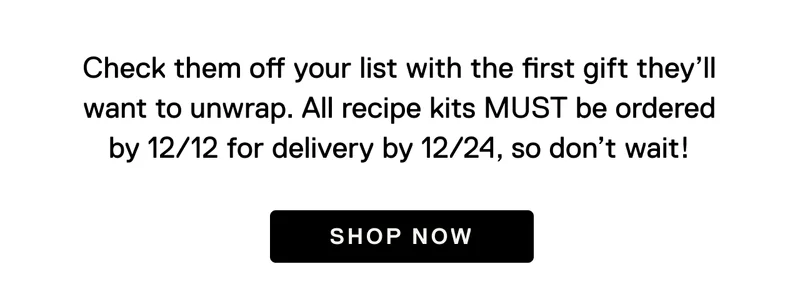 Check them off your list with the first gift they'll want to unwrap. All recipe kits MUST be ordered by 12/12 for delivery by 12/24, so don't wait!

SHOP NOW