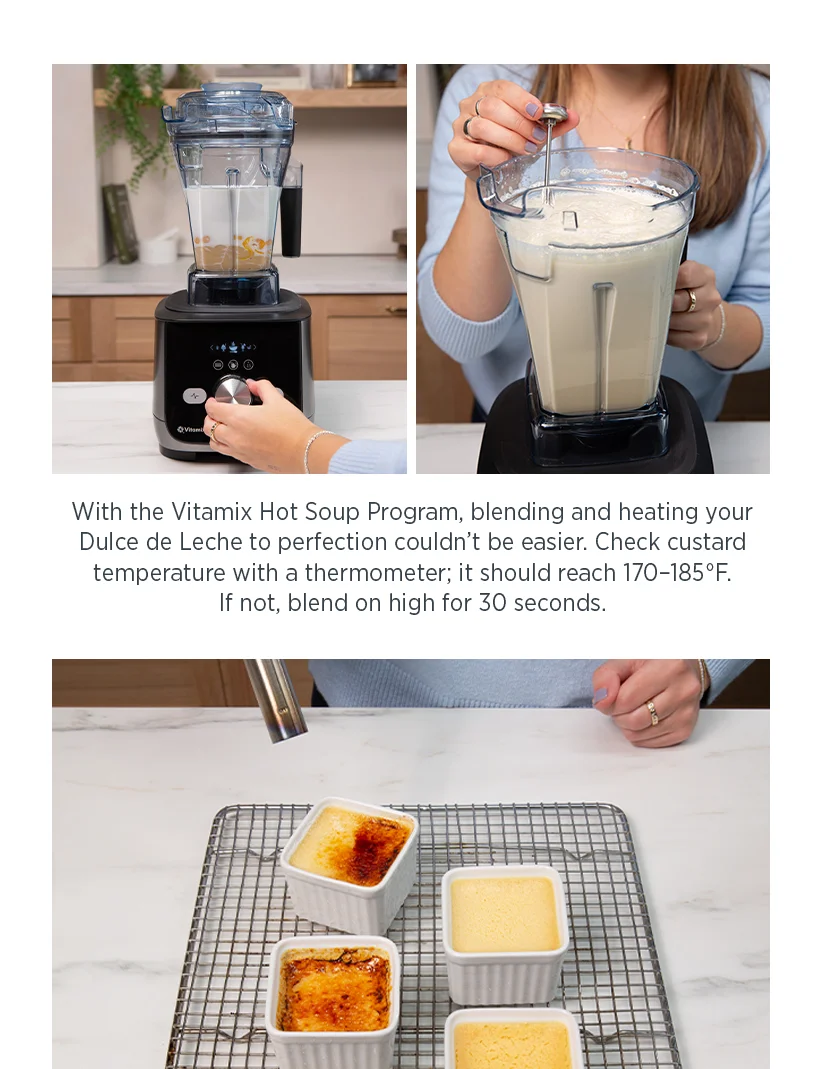 Vitamix

With the Vitamix Hot Soup Program, blending and heating your Dulce de Leche to perfection couldn't be easier. Check custard temperature with a thermometer; it should reach 170–185°F. If not, blend on high for 30 seconds.