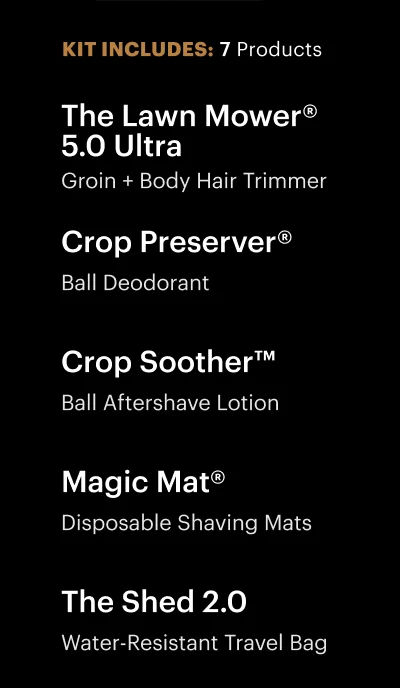 KIT INCLUDES: 7 Products

The Lawn Mower® 5.0 Ultra

Groin + Body Hair Trimmer

Crop Preserver®

Ball Deodorant

Crop Soother™

Ball Aftershave Lotion

Magic Mat®

Disposable Shaving Mats

The Shed 2.0

Water-Resistant Travel Bag