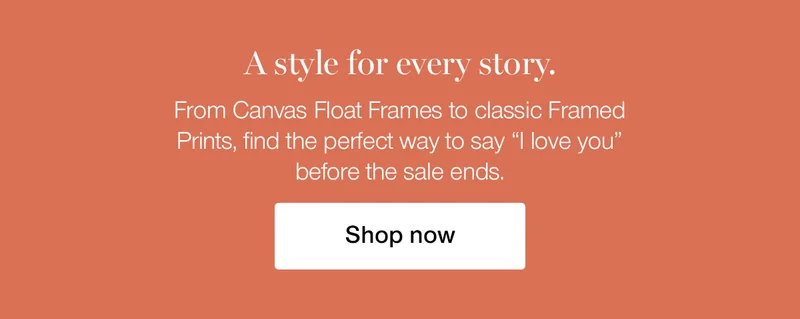 A style for every story.

From Canvas Float Frames to classic Framed Prints, find the perfect way to say “I love you” before the sale ends.

Shop now