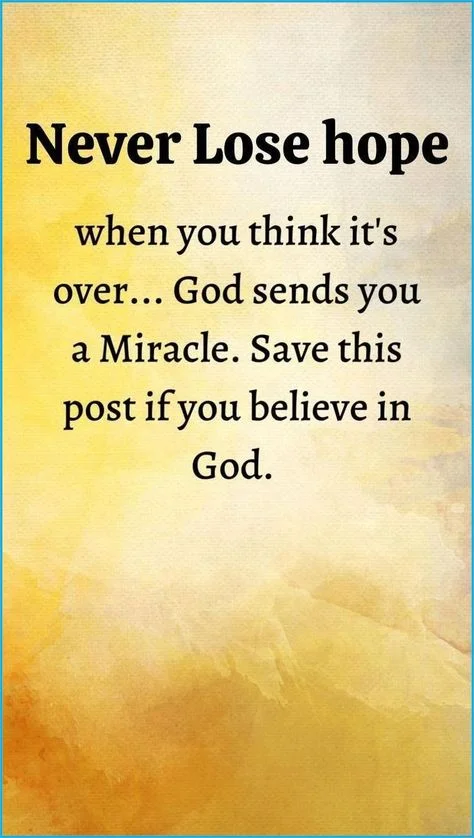 Never Lose hope

when you think it's over... God sends you a Miracle. Save this post if you believe in God.