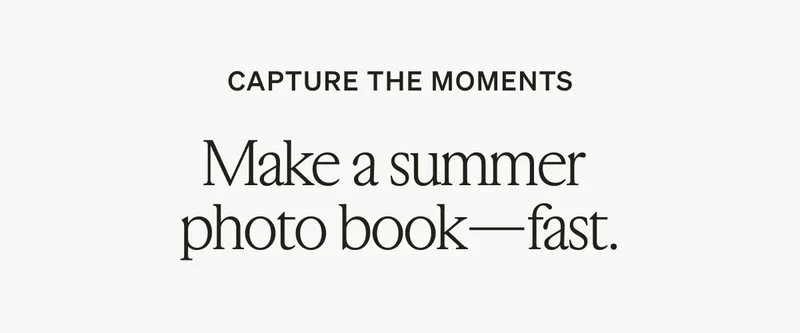 CAPTURE THE MOMENTS

Make a summer photo book—fast.