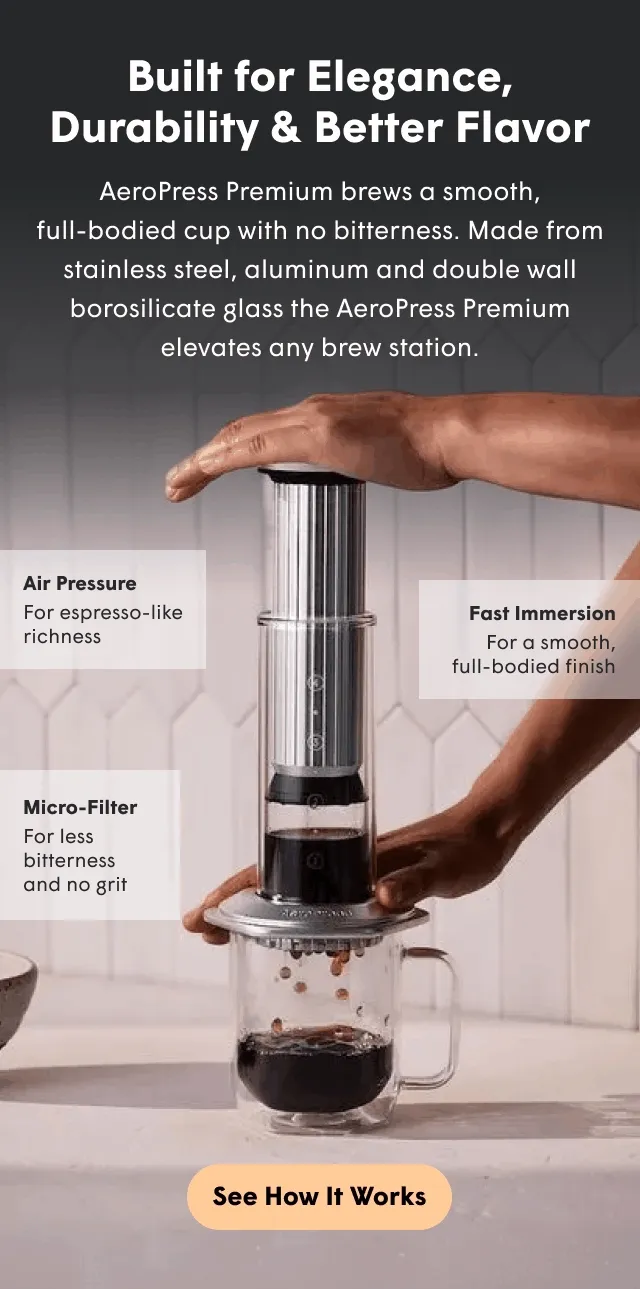 Built for Elegance, Durability & Better Flavor

AeroPress Premium brews a smooth, full-bodied cup with no bitterness. Made from stainless steel, aluminum and double wall borosilicate glass the AeroPress Premium elevates any brew station.

Air Pressure
For espresso-like richness

Fast Immersion
For a smooth, full-bodied finish

Micro-Filter
For less bitterness and no grit

See How It Works