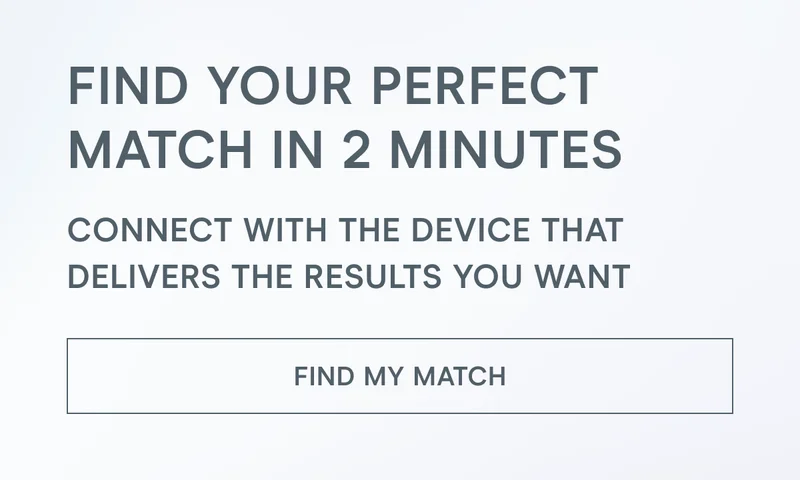 FIND YOUR PERFECT MATCH IN 2 MINUTES

CONNECT WITH THE DEVICE THAT DELIVERS THE RESULTS YOU WANT

FIND MY MATCH