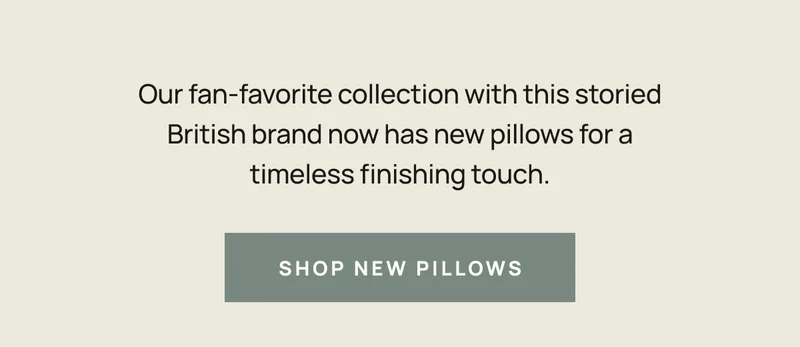 Our fan-favorite collection with this storied British brand now has new pillows for a timeless finishing touch.

SHOP NEW PILLOWS