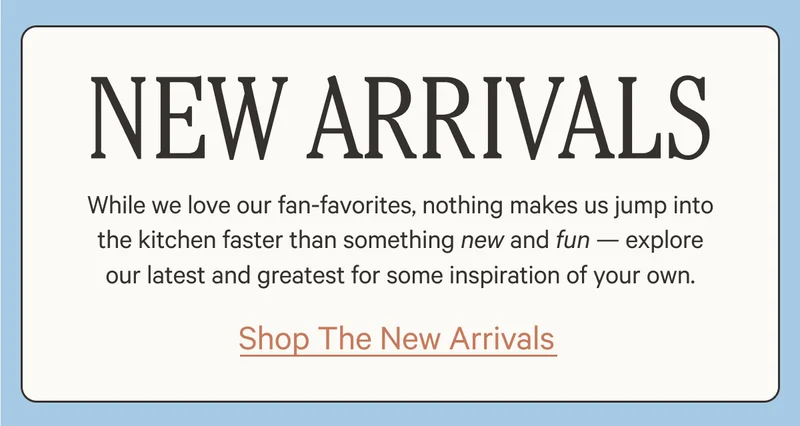 NEW ARRIVALS

While we love our fan-favorites, nothing makes us jump into the kitchen faster than something new and fun — explore our latest and greatest for some inspiration of your own.

Shop The New Arrivals