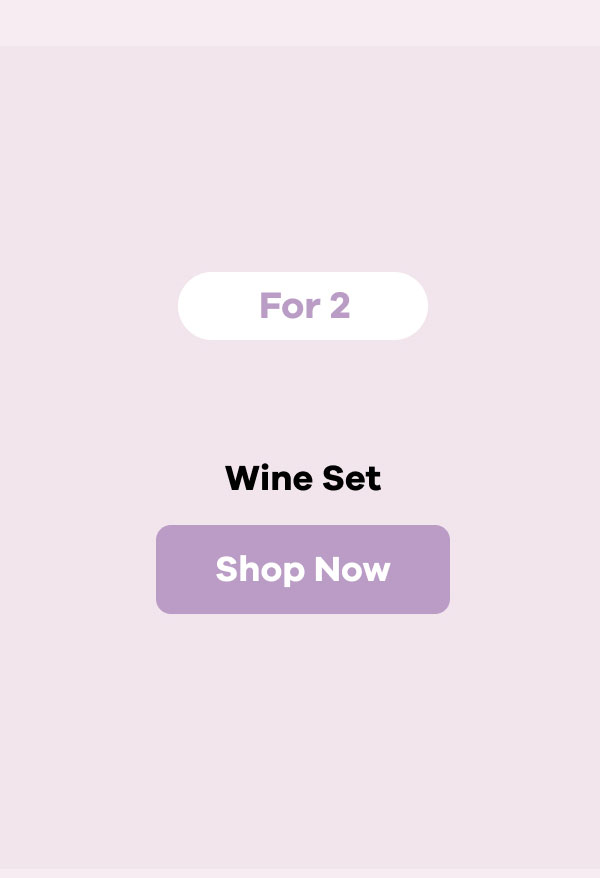 For 2

Wine Set

Shop Now