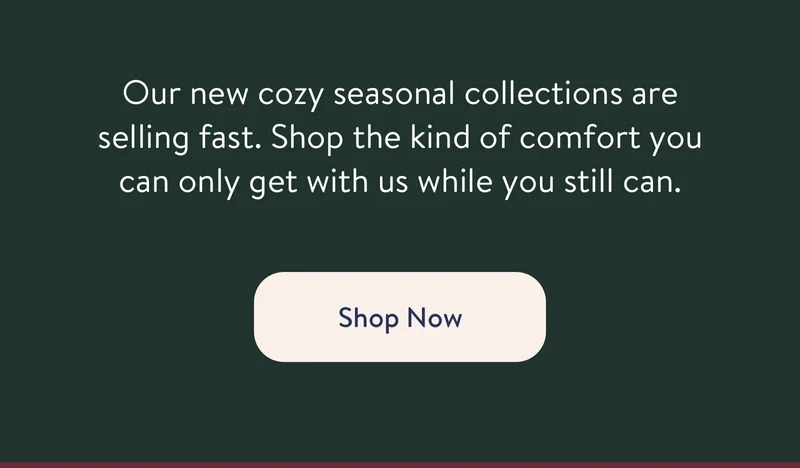 Our new cozy seasonal collections are selling fast. Shop the kind of comfort you can only get with us while you still can.

Shop Now