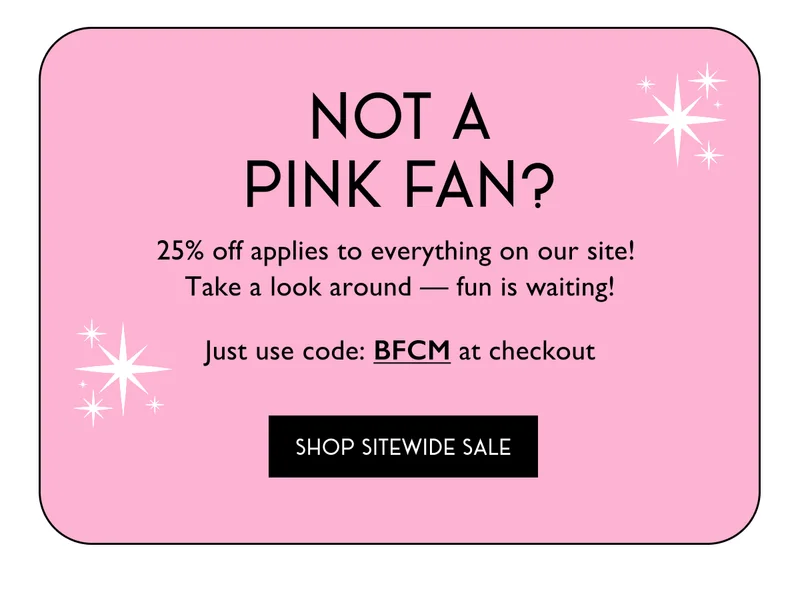 NOT A
PINK FAN?

25% off applies to everything on our site!
Take a look around — fun is waiting!

Just use code: BFCM at checkout

SHOP SITEWIDE SALE