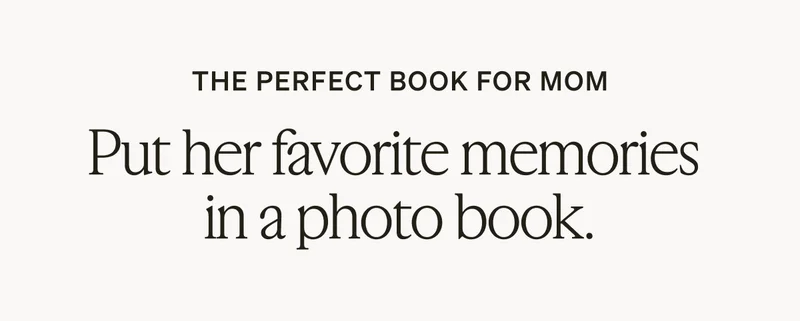 THE PERFECT BOOK FOR MOM

Put her favorite memories in a photo book.