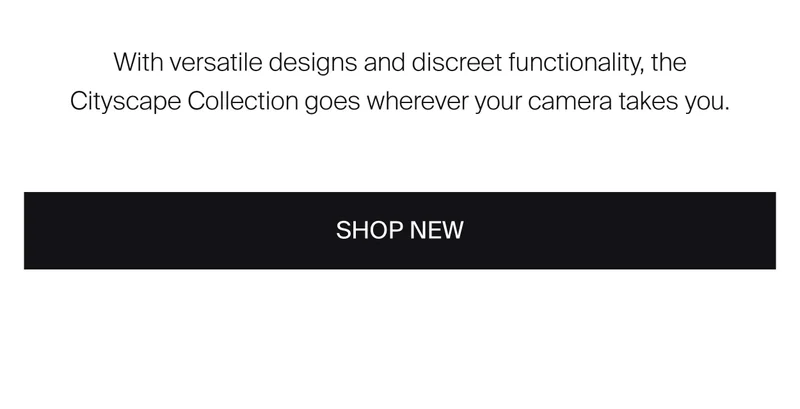 With versatile designs and discreet functionality, the Cityscape Collection goes wherever your camera takes you.

SHOP NEW