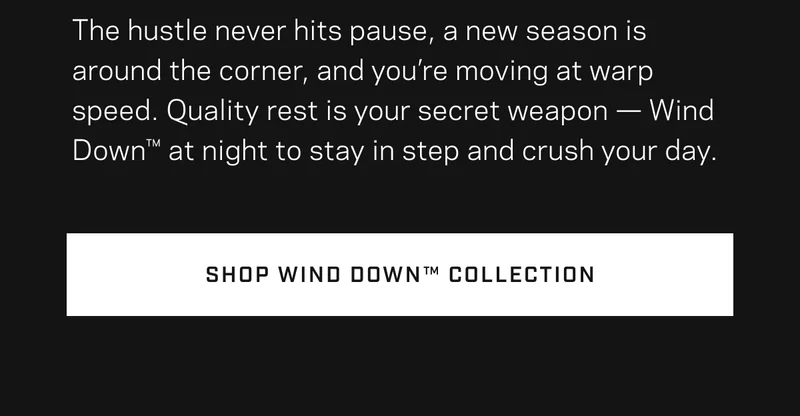 The hustle never hits pause, a new season is around the corner, and you're moving at warp speed. Quality rest is your secret weapon — Wind Down™ at night to stay in step and crush your day.

SHOP WIND DOWN™ COLLECTION