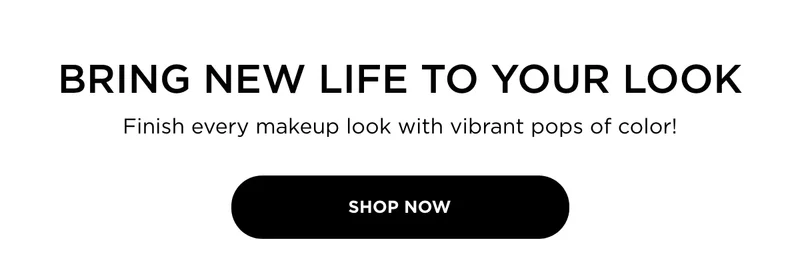 BRING NEW LIFE TO YOUR LOOK

Finish every makeup look with vibrant pops of color!

SHOP NOW