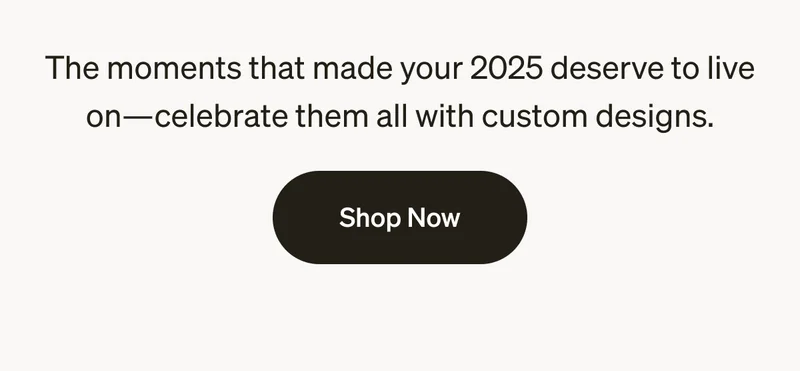 The moments that made your 2025 deserve to live on—celebrate them all with custom designs.

Shop Now