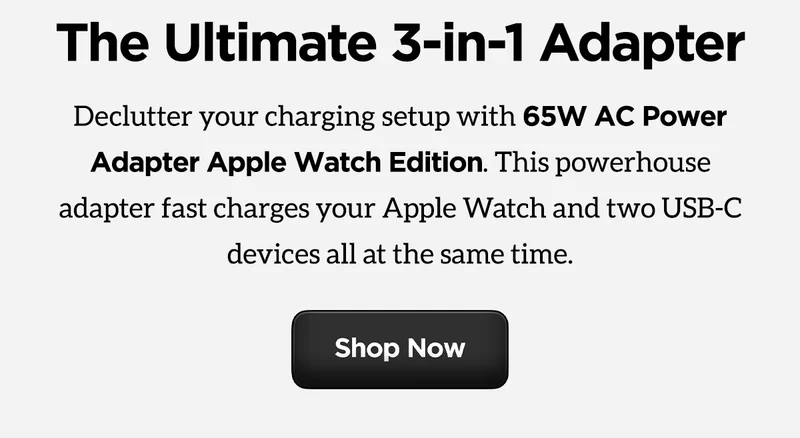 The Ultimate 3-in-1 Adapter

Declutter your charging setup with 65W AC Power Adapter Apple Watch Edition. This powerhouse adapter fast charges your Apple Watch and two USB-C devices all at the same time.

Shop Now