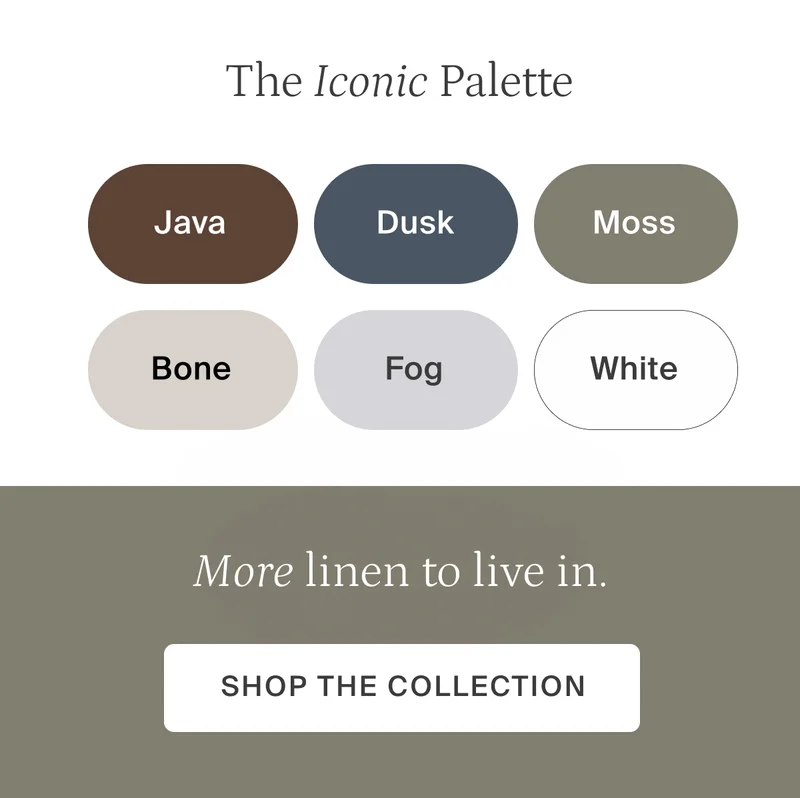 The Iconic Palette

Java

Dusk

Moss

Bone

Fog

White

More linen to live in.

SHOP THE COLLECTION