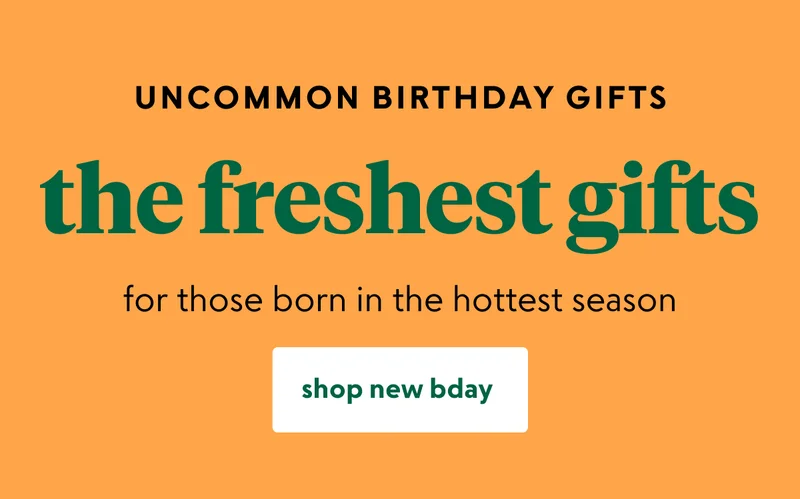 UNCOMMON BIRTHDAY GIFTS

the freshest gifts

for those born in the hottest season

shop new bday