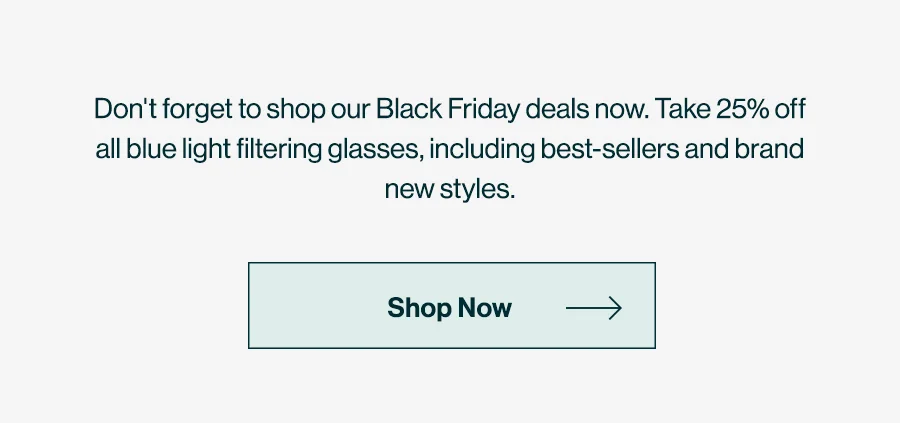 Don't forget to shop our Black Friday deals now. Take 25% off all blue light filtering glasses, including best-sellers and brand new styles.

Shop Now