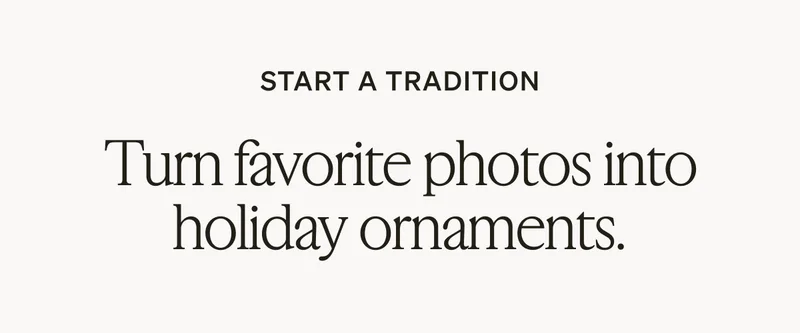 START A TRADITION

Turn favorite photos into holiday ornaments.