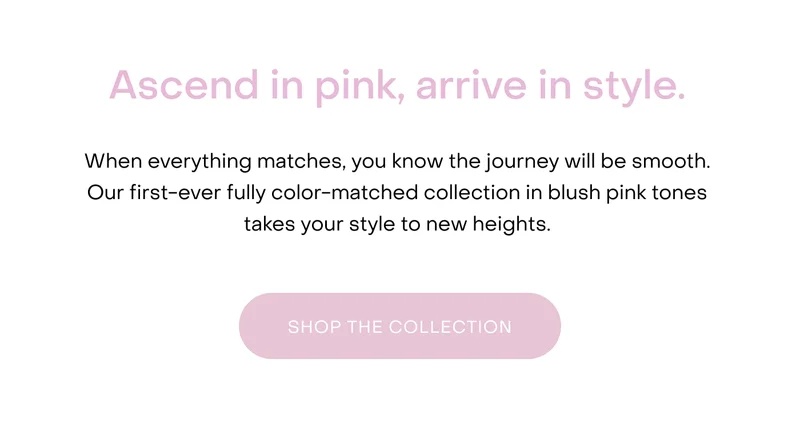 Ascend in pink, arrive in style.

When everything matches, you know the journey will be smooth. Our first-ever fully color-matched collection in blush pink tones takes your style to new heights.

SHOP THE COLLECTION