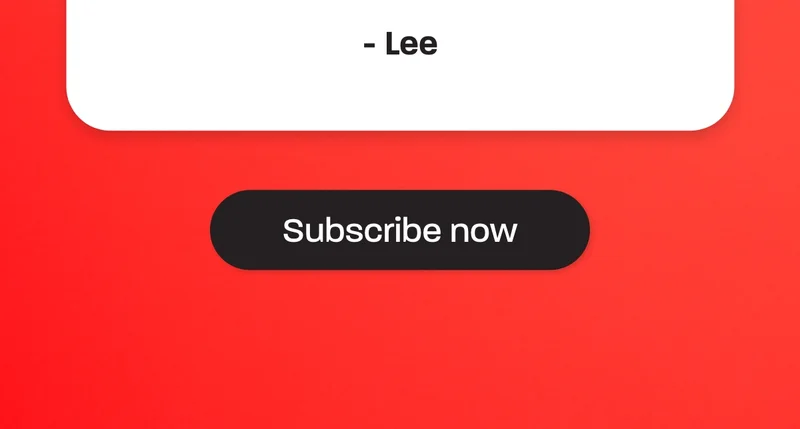 - Lee

Subscribe now