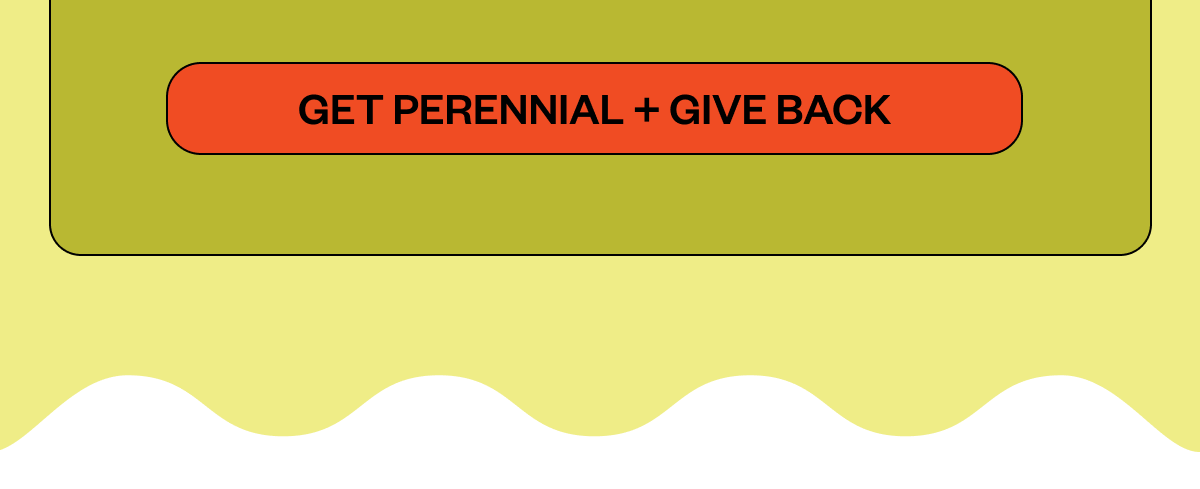 GET PERENNIAL + GIVE BACK