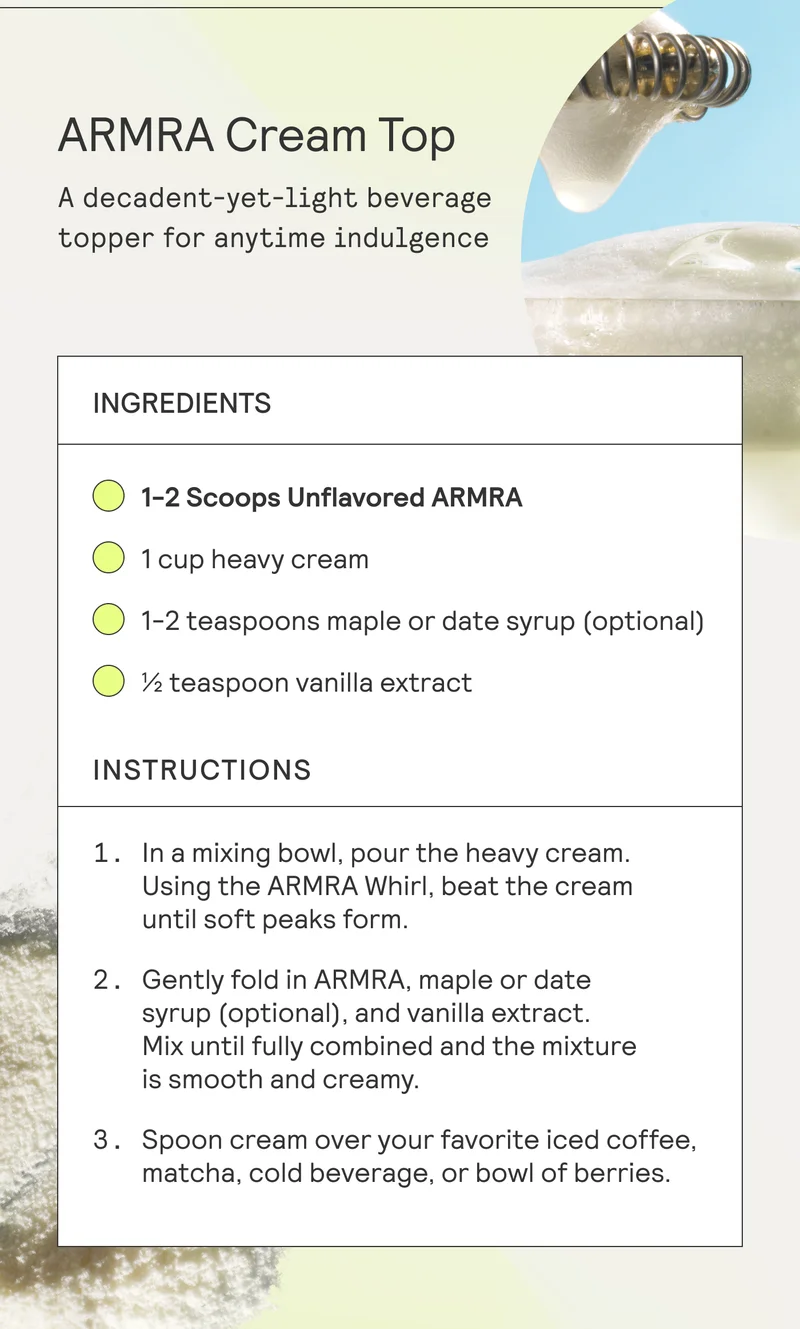 ARMRA Cream Top

A decadent-yet-light beverage topper for anytime indulgence

INGREDIENTS

1-2 Scoops Unflavored ARMRA

1 cup heavy cream

1-2 teaspoons maple or date syrup (optional)

½ teaspoon vanilla extract

INSTRUCTIONS

1. In a mixing bowl, pour the heavy cream. Using the ARMRA Whirl, beat the cream until soft peaks form.

2. Gently fold in ARMRA, maple or date syrup (optional), and vanilla extract. Mix until fully combined and the mixture is smooth and creamy.

3. Spoon cream over your favorite iced coffee, matcha, cold beverage, or bowl of berries.