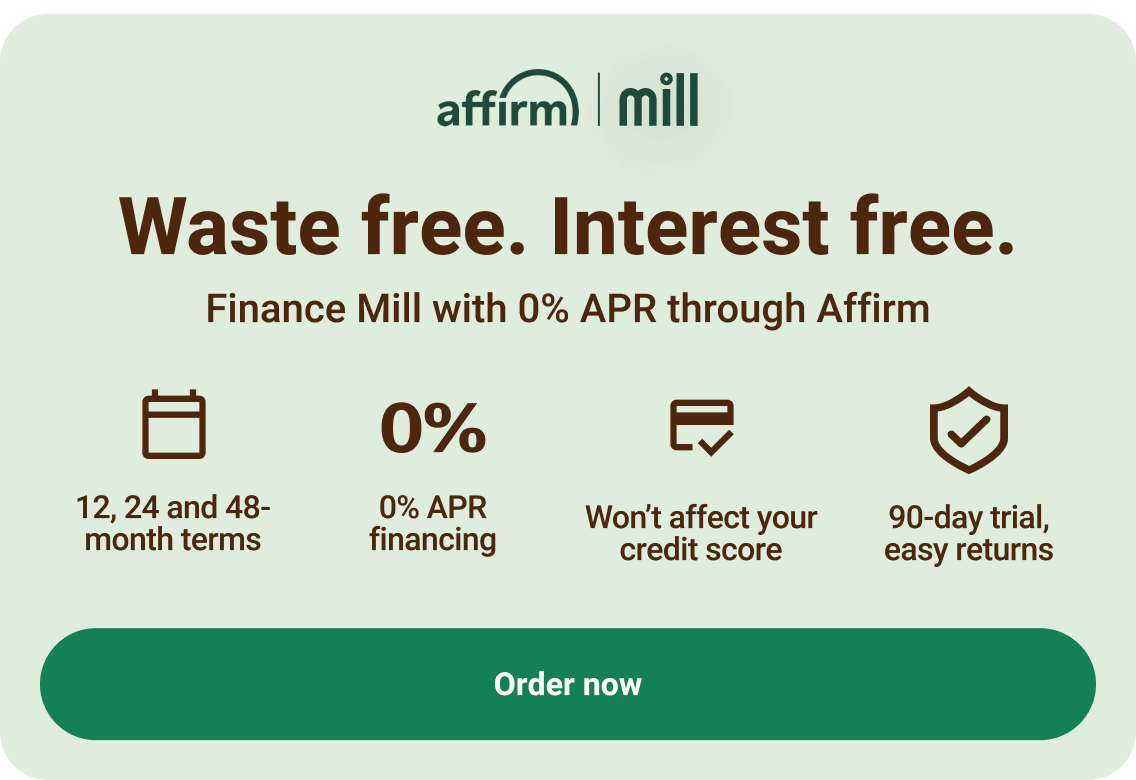 affirm | mill

Waste free. Interest free.

Finance Mill with 0% APR through Affirm

12, 24 and 48-month terms

0%

0% APR financing

Won't affect your credit score

90-day trial, easy returns

Order now