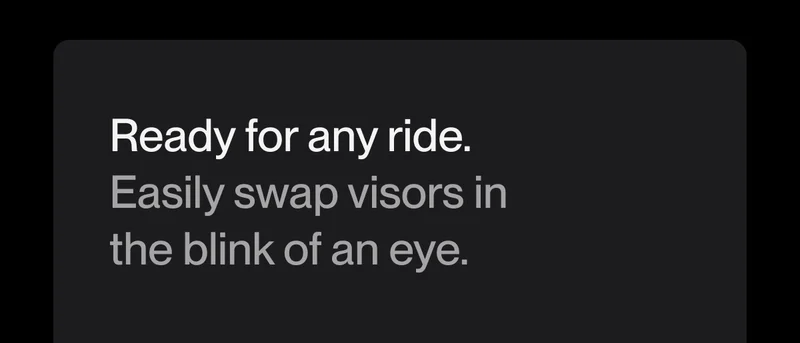 Ready for any ride.
Easily swap visors in the blink of an eye.