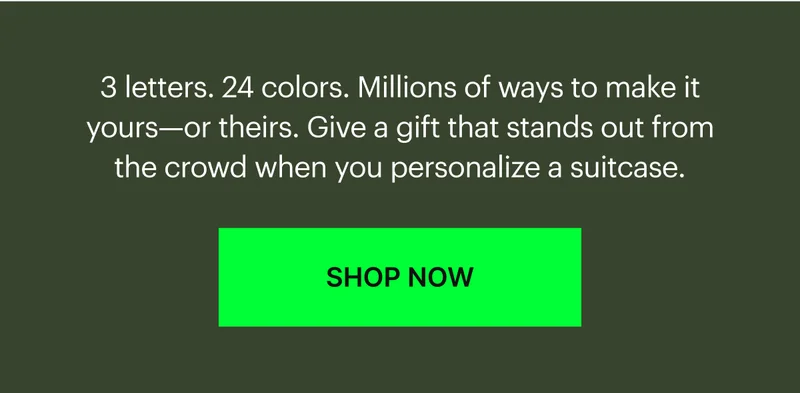 3 letters. 24 colors. Millions of ways to make it yours—or theirs. Give a gift that stands out from the crowd when you personalize a suitcase.

SHOP NOW