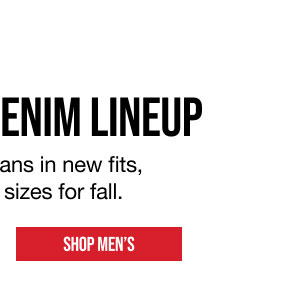 ENIM LINEUP

ans in new fits, sizes for fall.

SHOP MEN'S