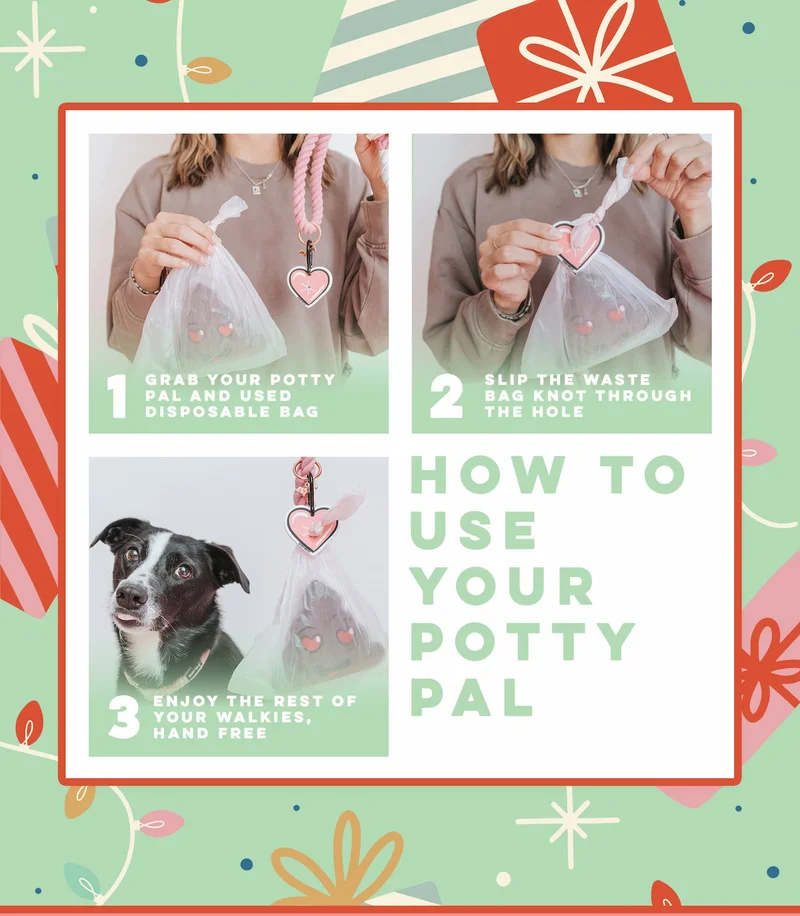 1 GRAB YOUR POTTY PAL AND USED DISPOSABLE BAG

2 SLIP THE WASTE BAG KNOT THROUGH THE HOLE

3 ENJOY THE REST OF YOUR WALKIES, HAND FREE

HOW TO USE YOUR POTTY PAL