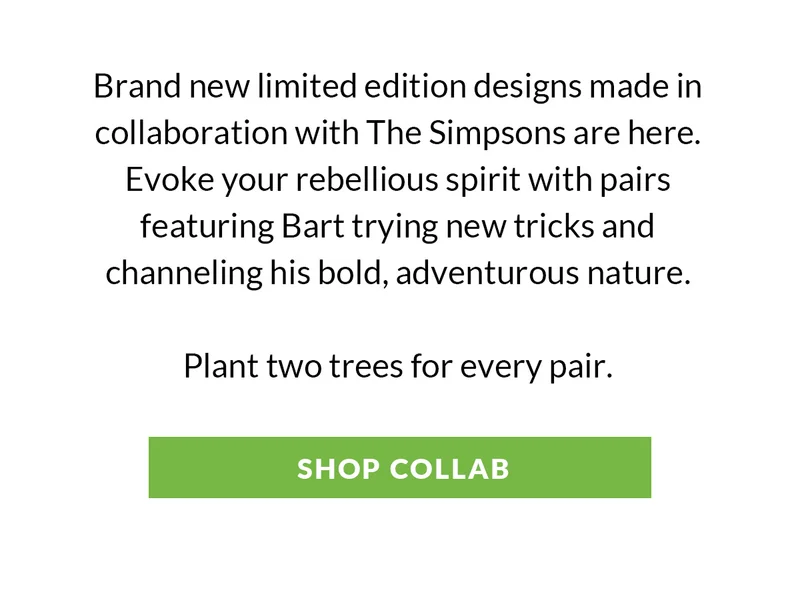 Brand new limited edition designs made in collaboration with The Simpsons are here. Evoke your rebellious spirit with pairs featuring Bart trying new tricks and channeling his bold, adventurous nature.

Plant two trees for every pair.

SHOP COLLAB