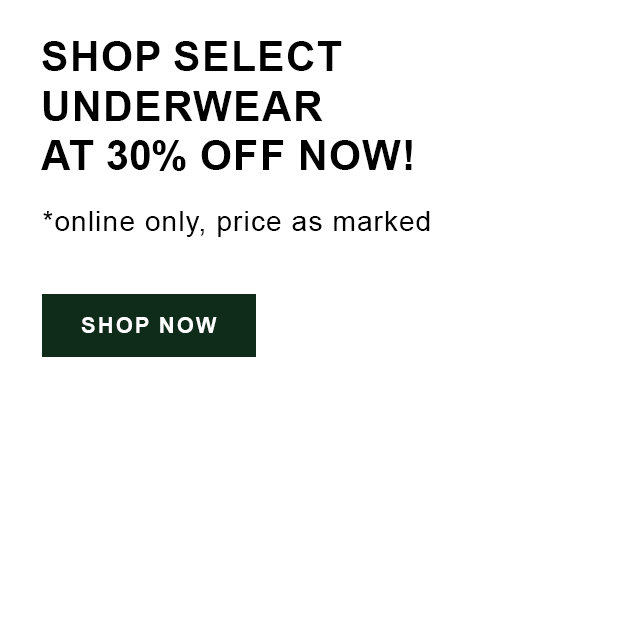 SHOP SELECT UNDERWEAR AT 30% OFF NOW!

*online only, price as marked

SHOP NOW