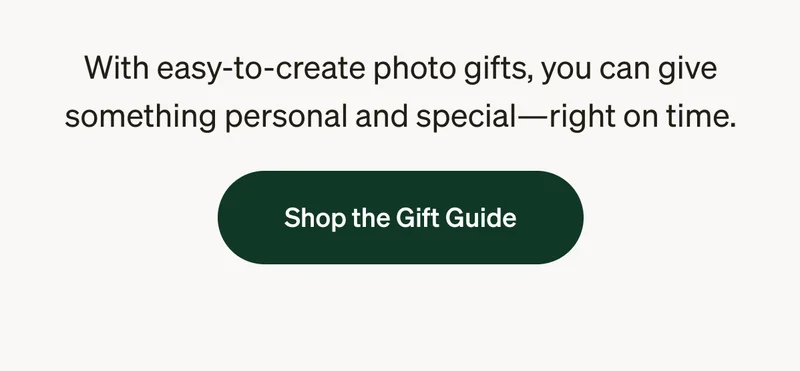 With easy-to-create photo gifts, you can give something personal and special—right on time.

Shop the Gift Guide