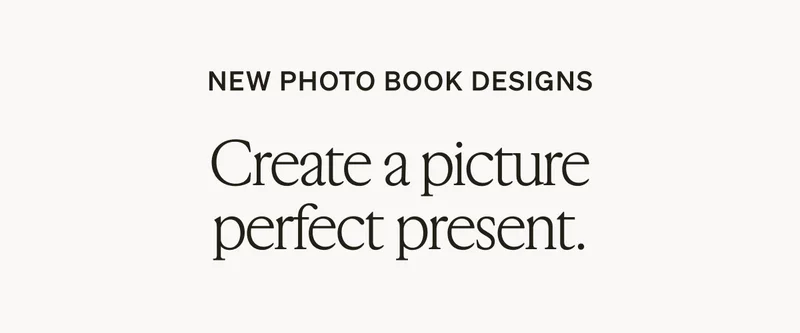 NEW PHOTO BOOK DESIGNS

Create a picture perfect present.