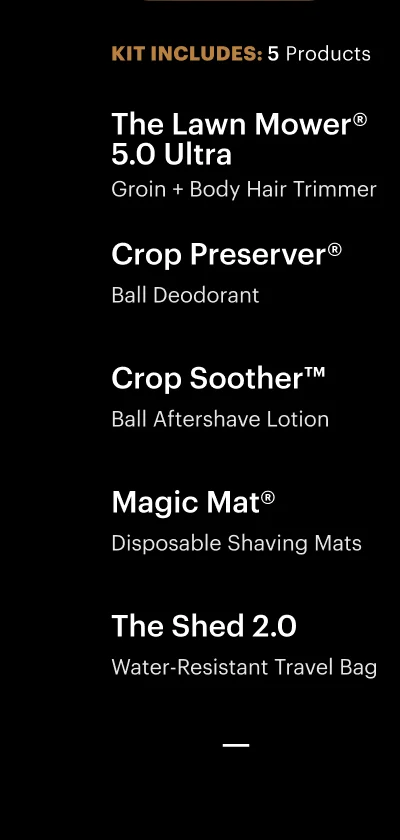 KIT INCLUDES: 5 Products

The Lawn Mower® 5.0 Ultra
Groin + Body Hair Trimmer

Crop Preserver®
Ball Deodorant

Crop Soother™
Ball Aftershave Lotion

Magic Mat®
Disposable Shaving Mats

The Shed 2.0
Water-Resistant Travel Bag