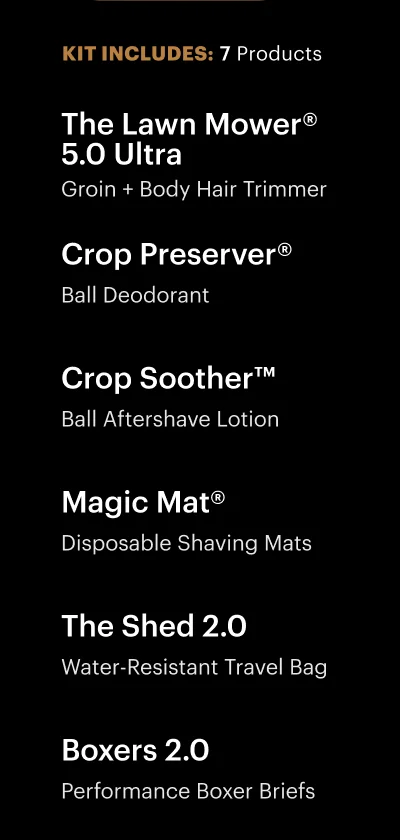 KIT INCLUDES: 7 Products

The Lawn Mower® 5.0 Ultra
Groin + Body Hair Trimmer

Crop Preserver®
Ball Deodorant

Crop Soother™
Ball Aftershave Lotion

Magic Mat®
Disposable Shaving Mats

The Shed 2.0
Water-Resistant Travel Bag

Boxers 2.0
Performance Boxer Briefs