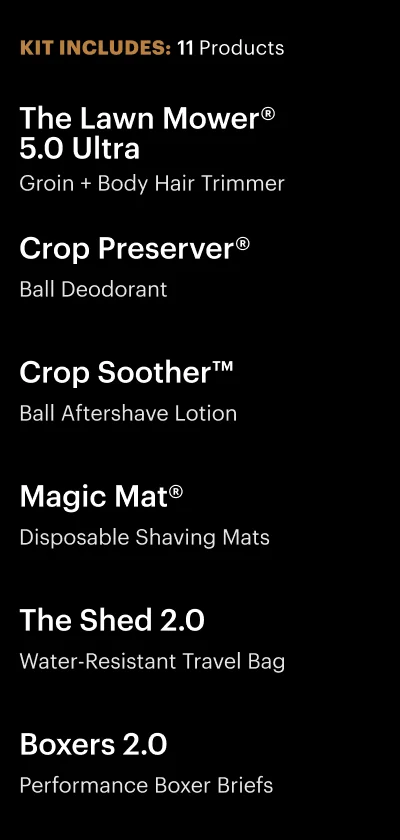 KIT INCLUDES: 11 Products

The Lawn Mower® 5.0 Ultra
Groin + Body Hair Trimmer

Crop Preserver®
Ball Deodorant

Crop Soother™
Ball Aftershave Lotion

Magic Mat®
Disposable Shaving Mats

The Shed 2.0
Water-Resistant Travel Bag

Boxers 2.0
Performance Boxer Briefs