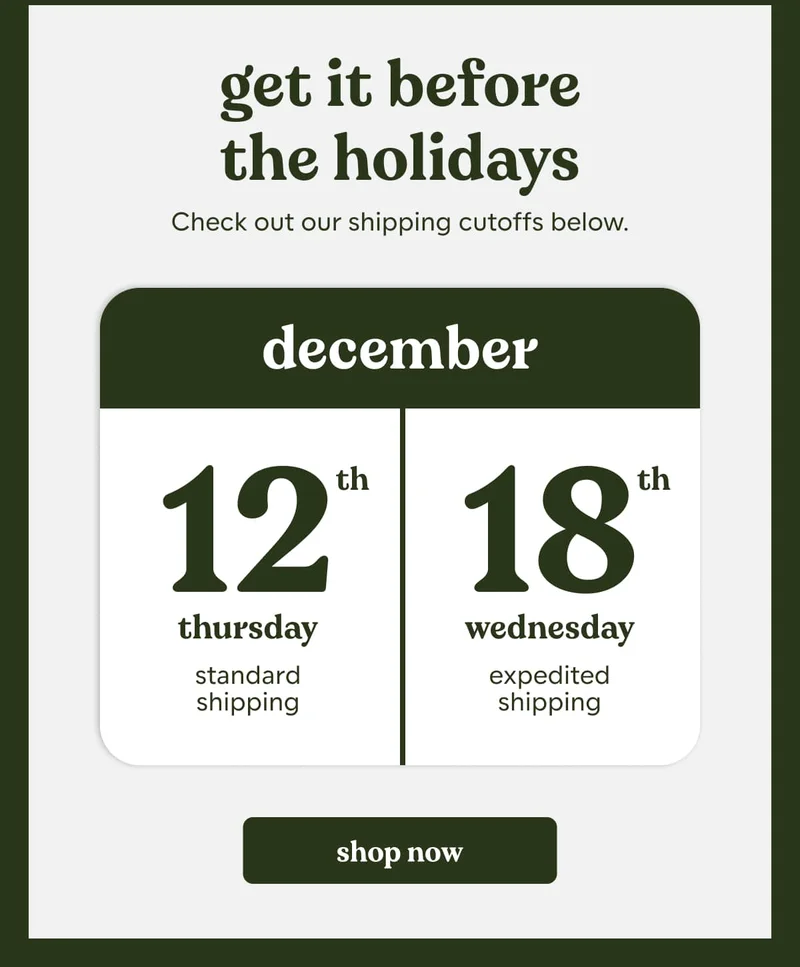 get it before the holidays

Check out our shipping cutoffs below.

december

12th
thursday
standard shipping

18th
wednesday
expedited shipping

shop now