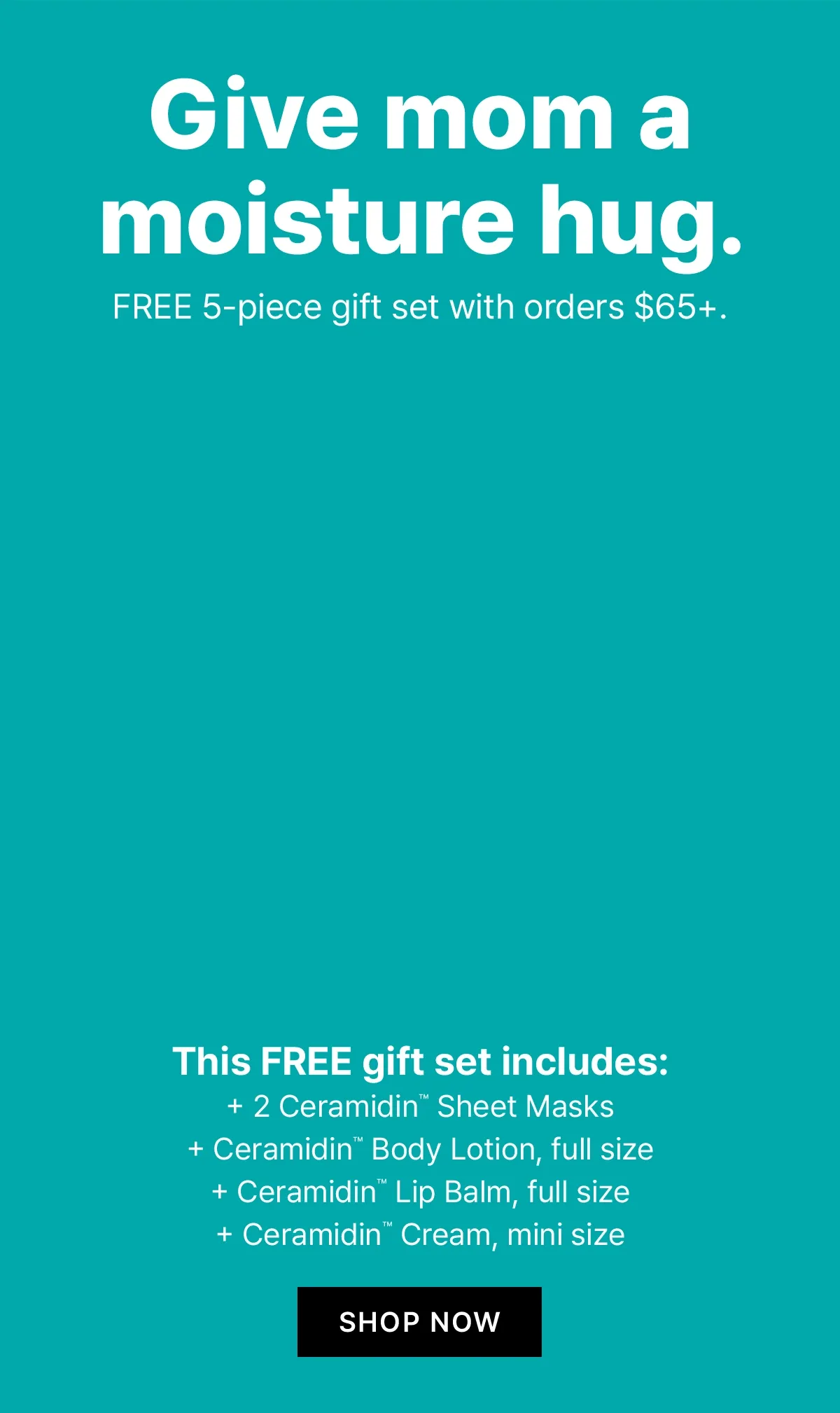 Give mom a moisture hug.

FREE 5-piece gift set with orders $65+.

This FREE gift set includes:
+ 2 Ceramidin™ Sheet Masks
+ Ceramidin™ Body Lotion, full size
+ Ceramidin™ Lip Balm, full size
+ Ceramidin™ Cream, mini size

SHOP NOW