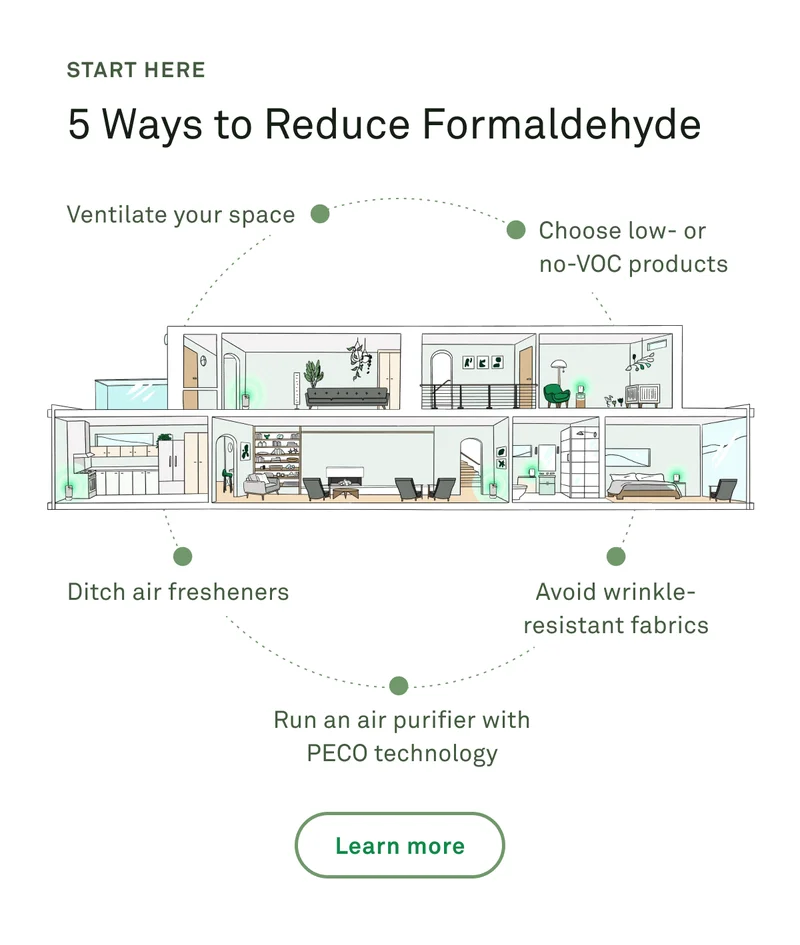 START HERE

5 Ways to Reduce Formaldehyde

Ventilate your space

Choose low- or no-VOC products

Ditch air fresheners

Avoid wrinkle-resistant fabrics

Run an air purifier with PECO technology

Learn more