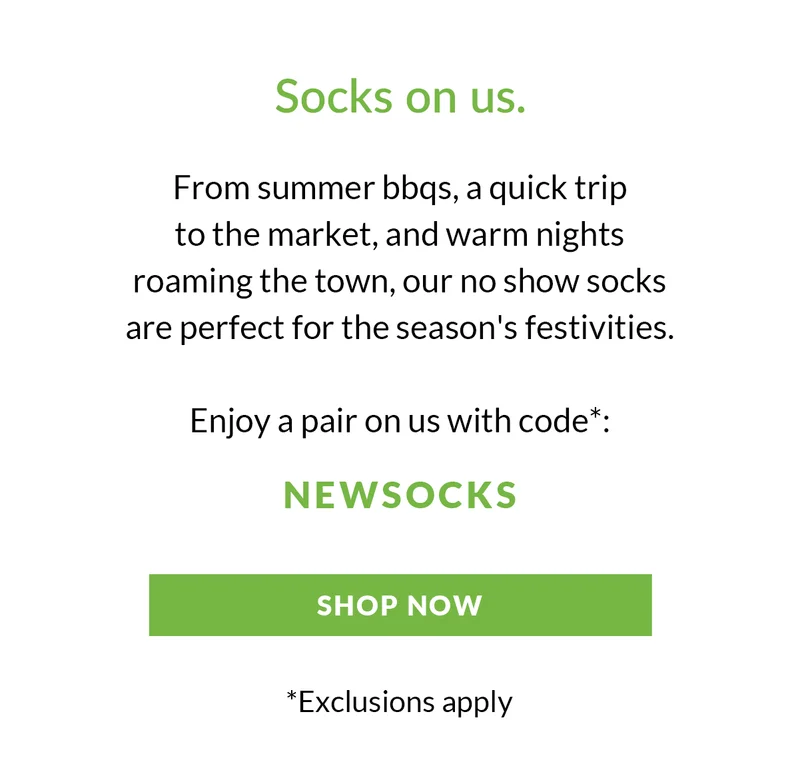 Socks on us.

From summer bbqs, a quick trip to the market, and warm nights roaming the town, our no show socks are perfect for the season's festivities.

Enjoy a pair on us with code*:

NEWSOCKS

SHOP NOW

*Exclusions apply