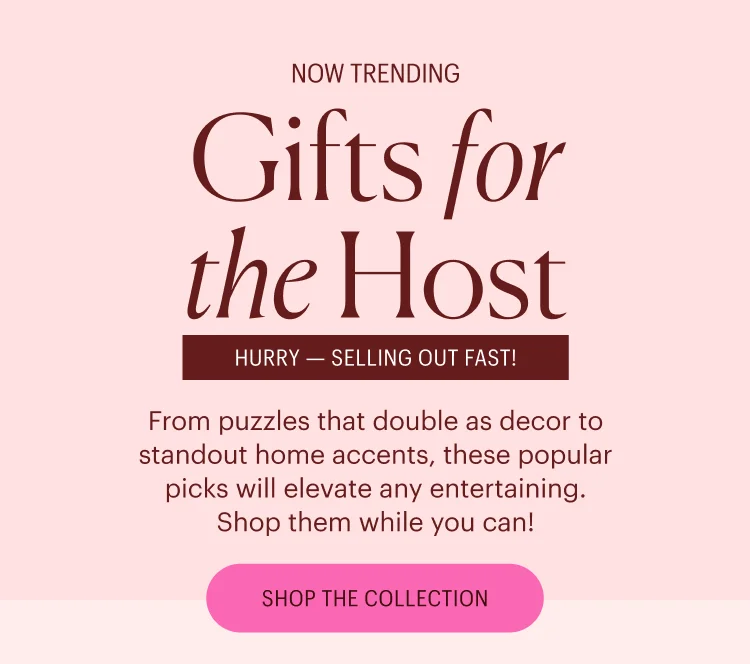 NOW TRENDING

Gifts for the Host

HURRY — SELLING OUT FAST!

From puzzles that double as decor to standout home accents, these popular picks will elevate any entertaining. Shop them while you can!

SHOP THE COLLECTION