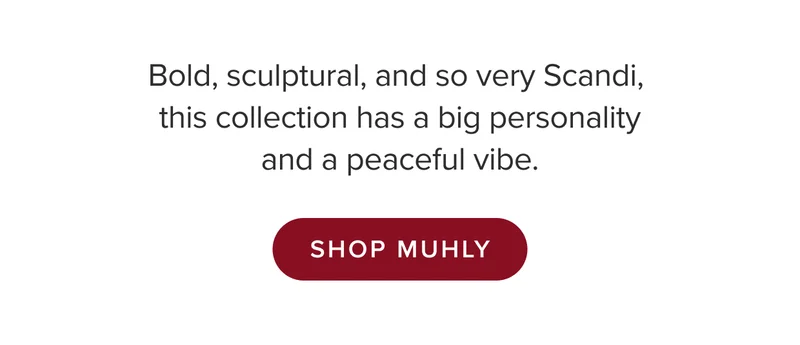 Bold, sculptural, and so very Scandi, this collection has a big personality and a peaceful vibe.

SHOP MUHLY