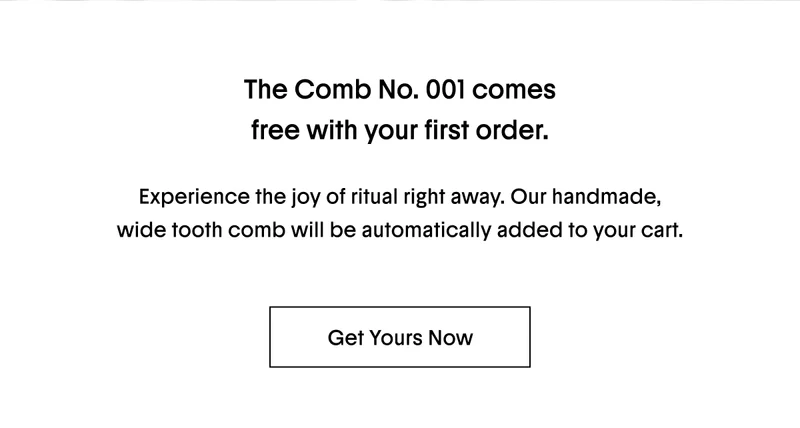 The Comb No. 001 comes free with your first order.

Experience the joy of ritual right away. Our handmade, wide tooth comb will be automatically added to your cart.

Get Yours Now